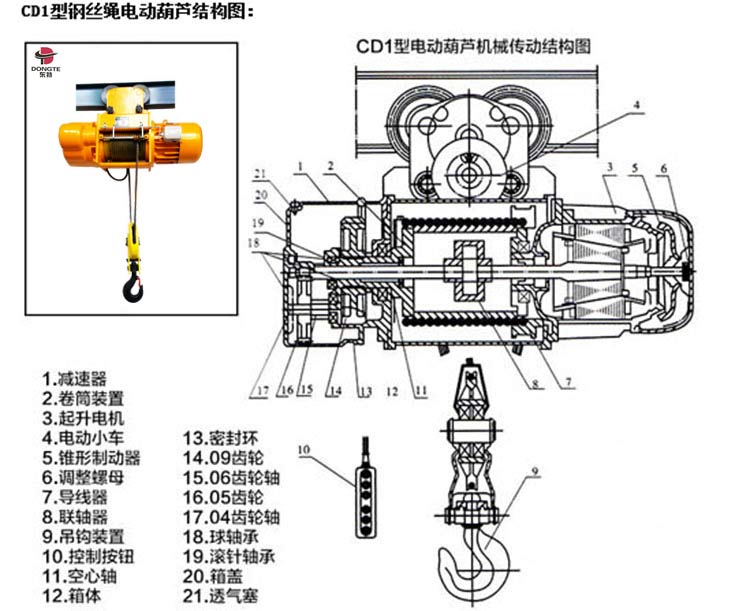 CD1型钢丝绳电动葫芦结构图：

DONGTE
东特

CD1型电动葫芦机械传动结构图

4
21 1 2 3 5 6
20
19
18
17 16 15 14 13 12 11 8 7
10
9

1.减速器
2.卷筒装置
3.起升电机
4.电动小车
5.锥形制动器
6.调整螺母
7.导线器
8.联轴器
9.吊钩装置
10.控制按钮
11.空心轴
12.箱体

13.密封环
14.09齿轮
15.06齿轮轴
16.05齿轮
17.04齿轮轴
18.球轴承
19.滚针轴承
20.箱盖
21.透气塞